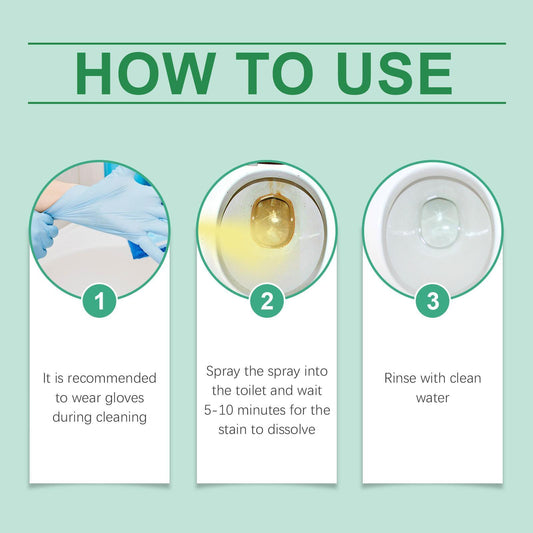 HOW TO USE

1

It is recommended to wear gloves during cleaning

2

Spray the spray into the toilet and wait 5-10 minutes for the stain to dissolve

3

Rinse with clean water