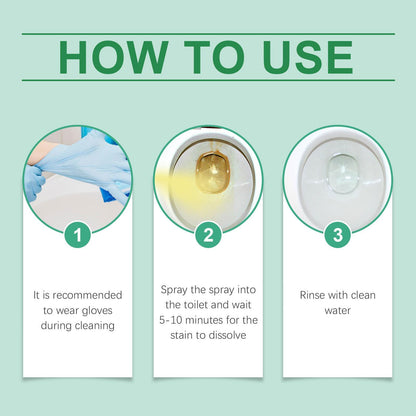 HOW TO USE

1

It is recommended to wear gloves during cleaning

2

Spray the spray into the toilet and wait 5-10 minutes for the stain to dissolve

3

Rinse with clean water