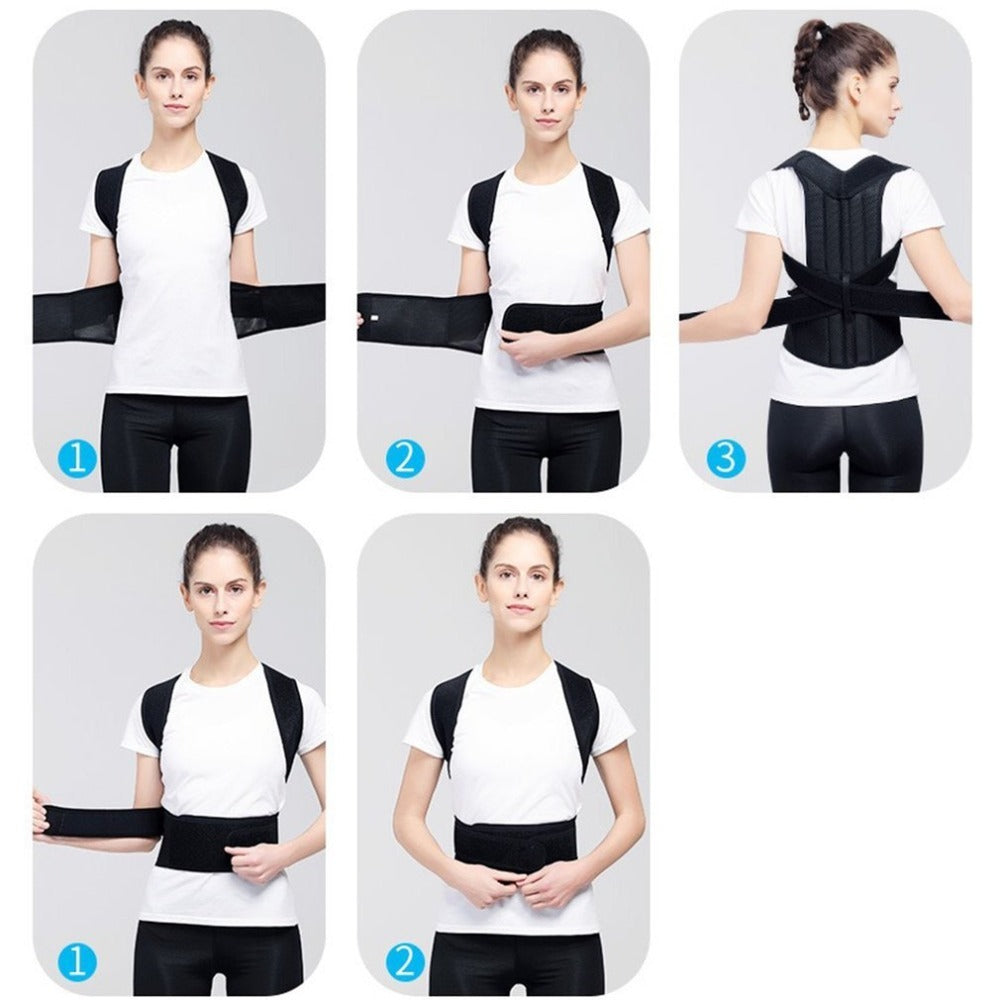 1
2
3
1
2