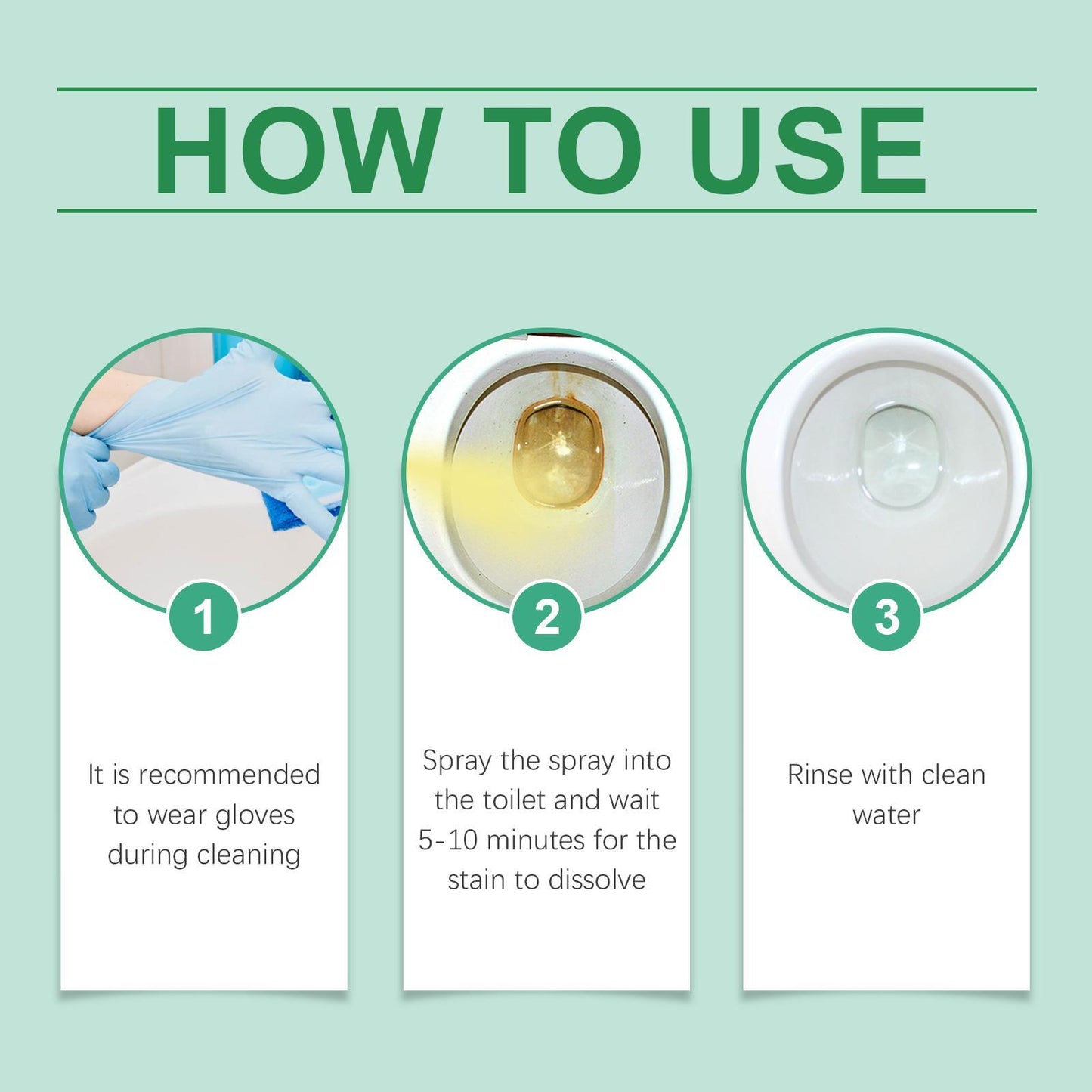 HOW TO USE

1

It is recommended to wear gloves during cleaning

2

Spray the spray into the toilet and wait 5-10 minutes for the stain to dissolve

3

Rinse with clean water